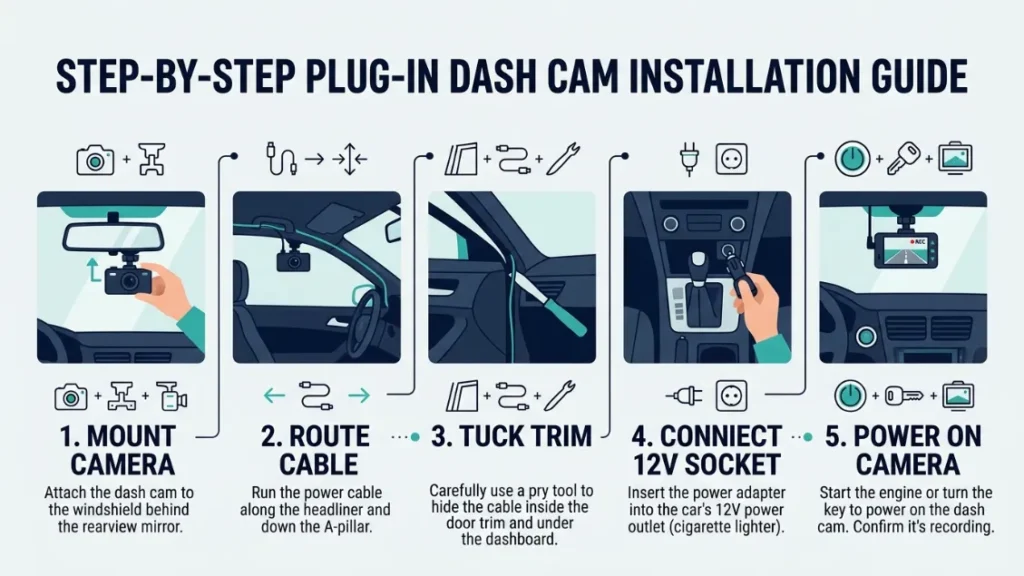 STEP-BY-STEP PLUG-IN DASH CAM INSTALLATION GUIDE

REC

1. MOUNT CAMERA
Attach the dash cam to the windshield behind the rearview mirror.

2. ROUTE CABLE
Run the power cable along the headliner and down the A-pillar.

3. TUCK TRIM
Carefully use a pry tool to hide the cable inside the door trim and under the dashboard.

4. CONNIECT 12V SOCKET
Insert the power adapter into the car's 12V power outlet (cigarette lighter).

5. POWER ON CAMERA
Start the engine or turn the key to power on the dash cam. Confirm it's recording.