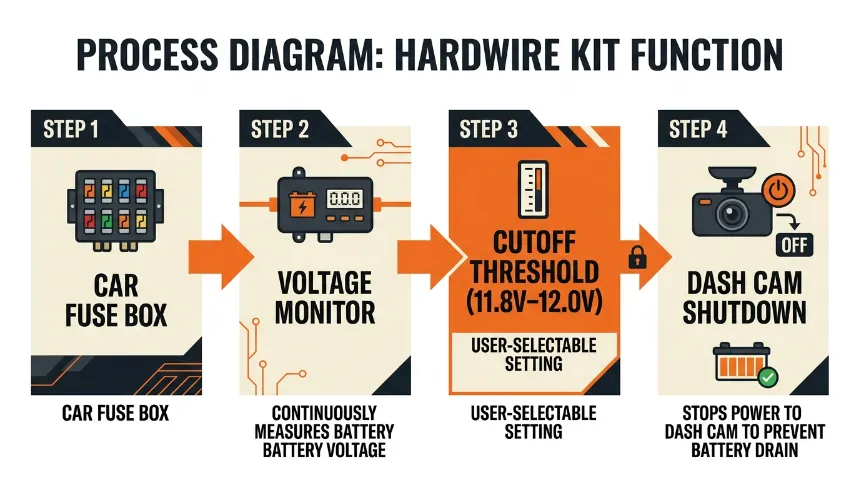 PROCESS DIAGRAM: HARDWIRE KIT FUNCTION

STEP 1

CAR FUSE BOX

CAR FUSE BOX

STEP 2

0.0.0

VOLTAGE MONITOR

CONTINUOUSLY MEASURES BATTERY BATTERY VOLTAGE

STEP 3

CUTOFF THRESHOLD (11.8V–12.0V)

USER-SELECTABLE SETTING

USER-SELECTABLE SETTING

STEP 4

OFF

DASH CAM SHUTDOWN

STOPS POWER TO DASH CAM TO PREVENT BATTERY DRAIN