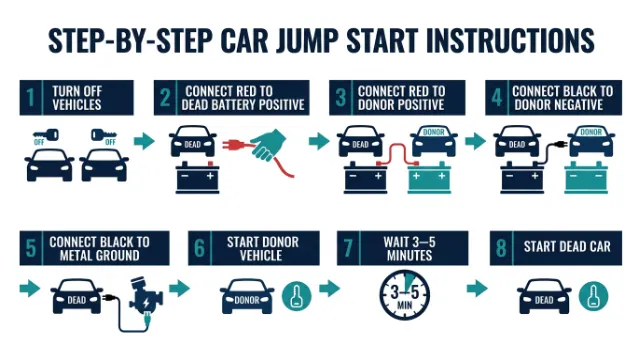 STEP-BY-STEP CAR JUMP START INSTRUCTIONS

1 TURN OFF VEHICLES

OFF OFF

2 CONNECT RED TO DEAD BATTERY POSITIVE

DEAD

− +

3 CONNECT RED TO DONOR POSITIVE

DEAD DONOR

− + + +

4 CONNECT BLACK TO DONOR NEGATIVE

DEAD DONOR

− + − −

5 CONNECT BLACK TO METAL GROUND

DEAD

6 START DONOR VEHICLE

DONOR

7 WAIT 3—5 MINUTES

3—5 MIN

8 START DEAD CAR

DEAD