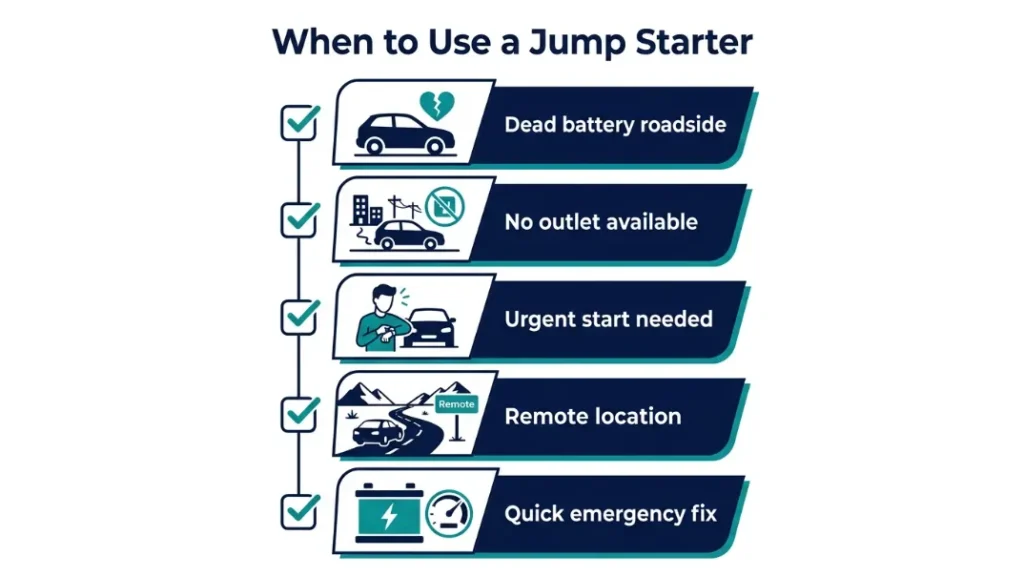 When to Use a Jump Starter

Dead battery roadside

No outlet available

Urgent start needed

Remote

Remote location

Quick emergency fix