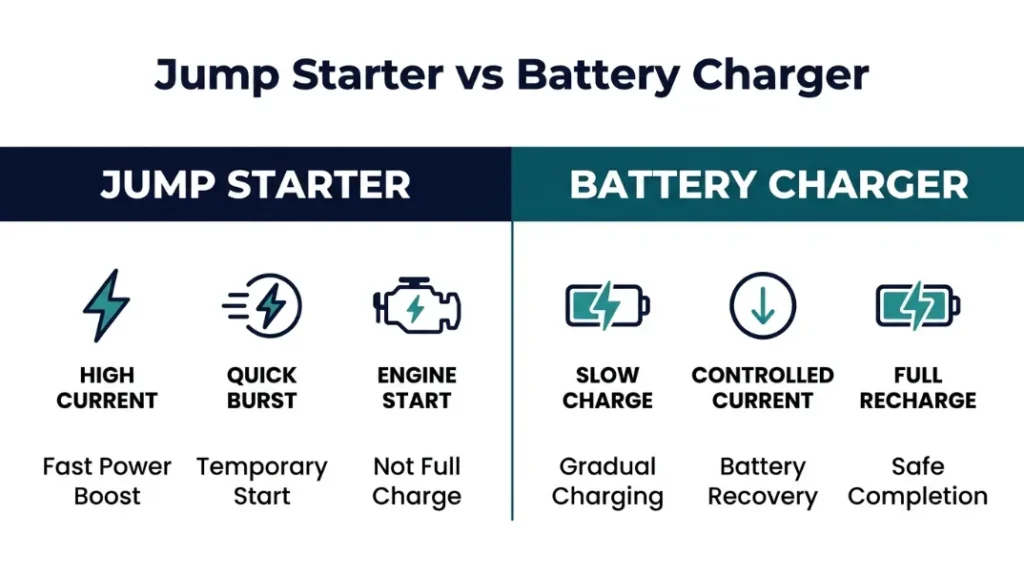 Jump Starter vs Battery Charger

JUMP STARTER

HIGH CURRENT

Fast Power Boost

QUICK BURST

Temporary Start

ENGINE START

Not Full Charge

BATTERY CHARGER

SLOW CHARGE

Gradual Charging

CONTROLLED CURRENT

Battery Recovery

FULL RECHARGE

Safe Completion