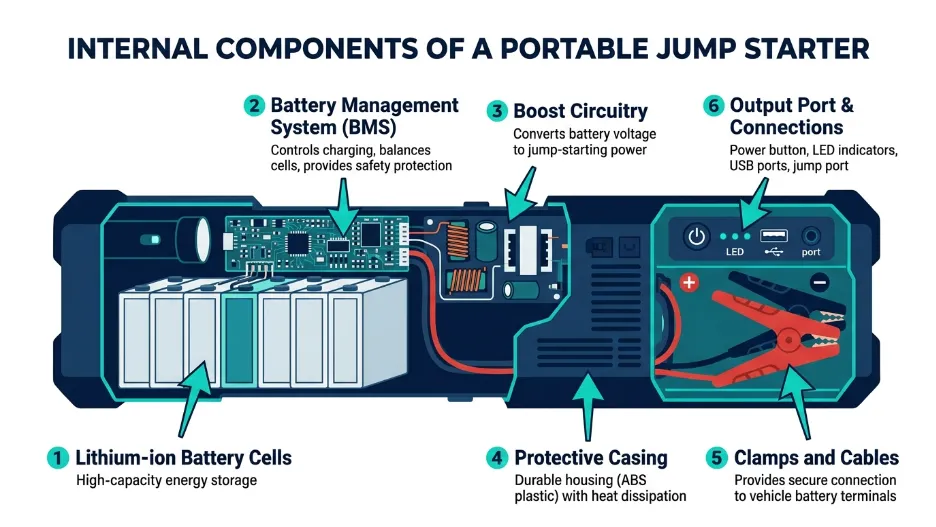 INTERNAL COMPONENTS OF A PORTABLE JUMP STARTER

2 Battery Management System (BMS)
Controls charging, balances cells, provides safety protection

3 Boost Circuitry
Converts battery voltage to jump-starting power

6 Output Port & Connections
Power button, LED indicators, USB ports, jump port

LED

port

+

−

1 Lithium-ion Battery Cells
High-capacity energy storage

4 Protective Casing
Durable housing (ABS plastic) with heat dissipation

5 Clamps and Cables
Provides secure connection to vehicle battery terminals