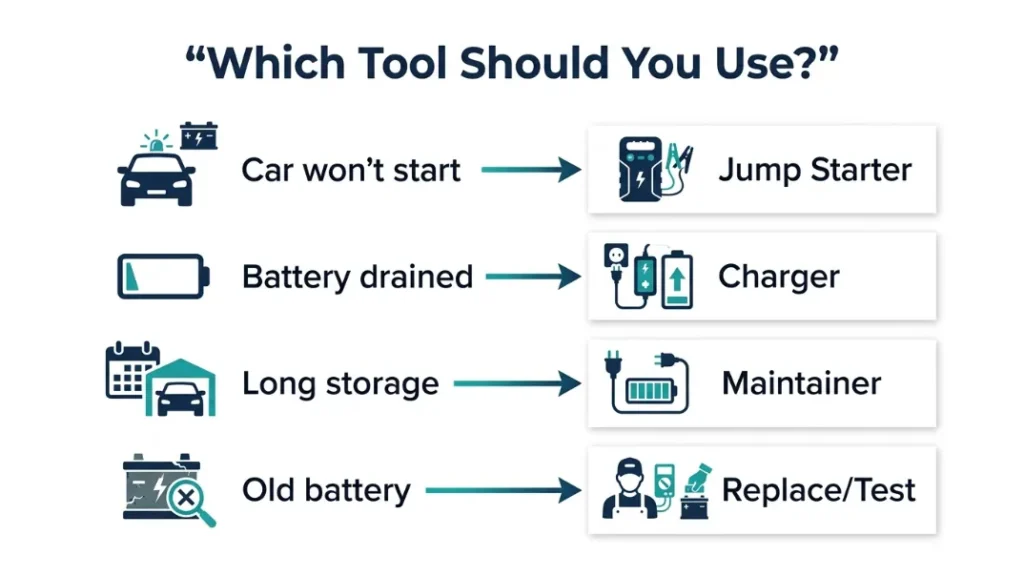 “Which Tool Should You Use?”

Car won’t start → Jump Starter

Battery drained → Charger

Long storage → Maintainer

Old battery → Replace/Test