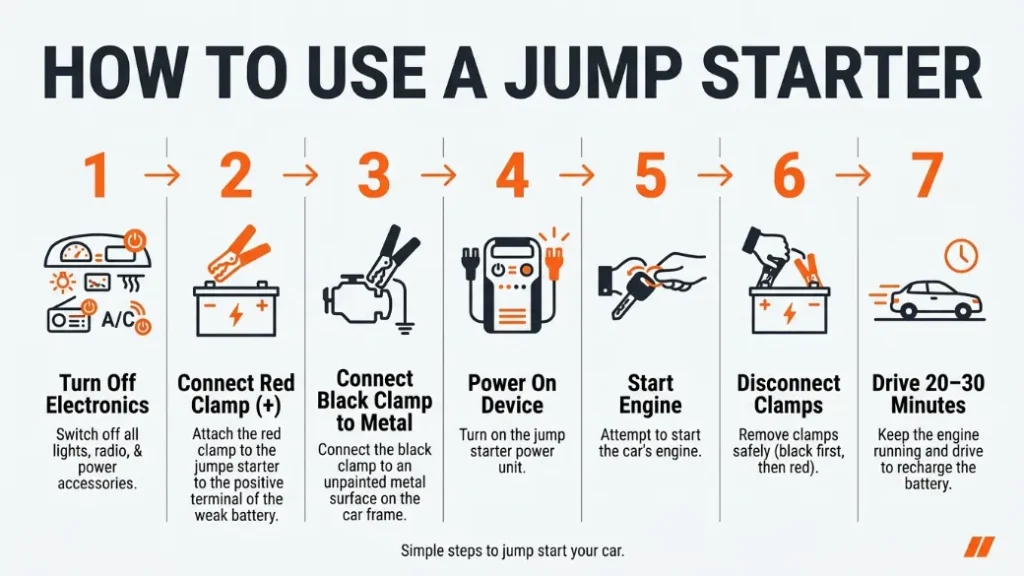 HOW TO USE A JUMP STARTER

1 → 2 → 3 → 4 → 5 → 6 → 7

A/C

Turn Off Electronics
Switch off all lights, radio, & power accessories.

Connect Red Clamp (+)
Attach the red clamp to the jumpe starter to the positive terminal of the weak battery.

Connect Black Clamp to Metal
Connect the black clamp to an unpainted metal surface on the car frame.

Power On Device
Turn on the jump starter power unit.

Start Engine
Attempt to start the car's engine.

Disconnect Clamps
Remove clamps safely (black first, then red).

Drive 20–30 Minutes
Keep the engine running and drive to recharge the battery.

Simple steps to jump start your car.